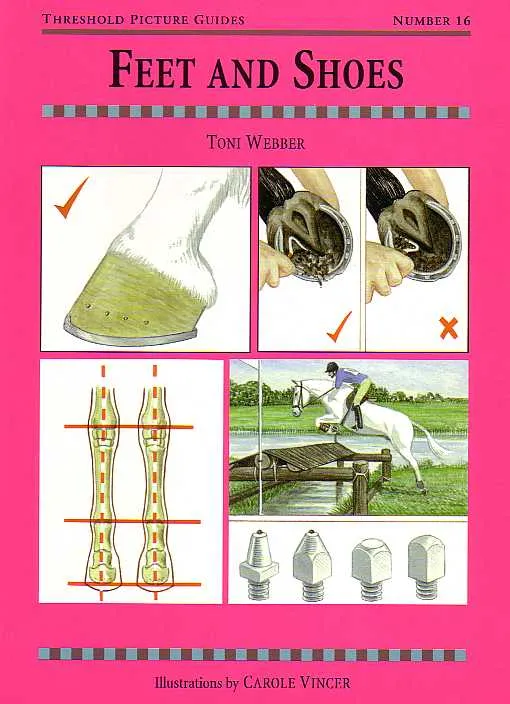 THRESHOLD PICTURE GUIDES

NUMBER 16

FEET AND SHOES

TONI WEBBER

Illustrations by CAROLE VINCER